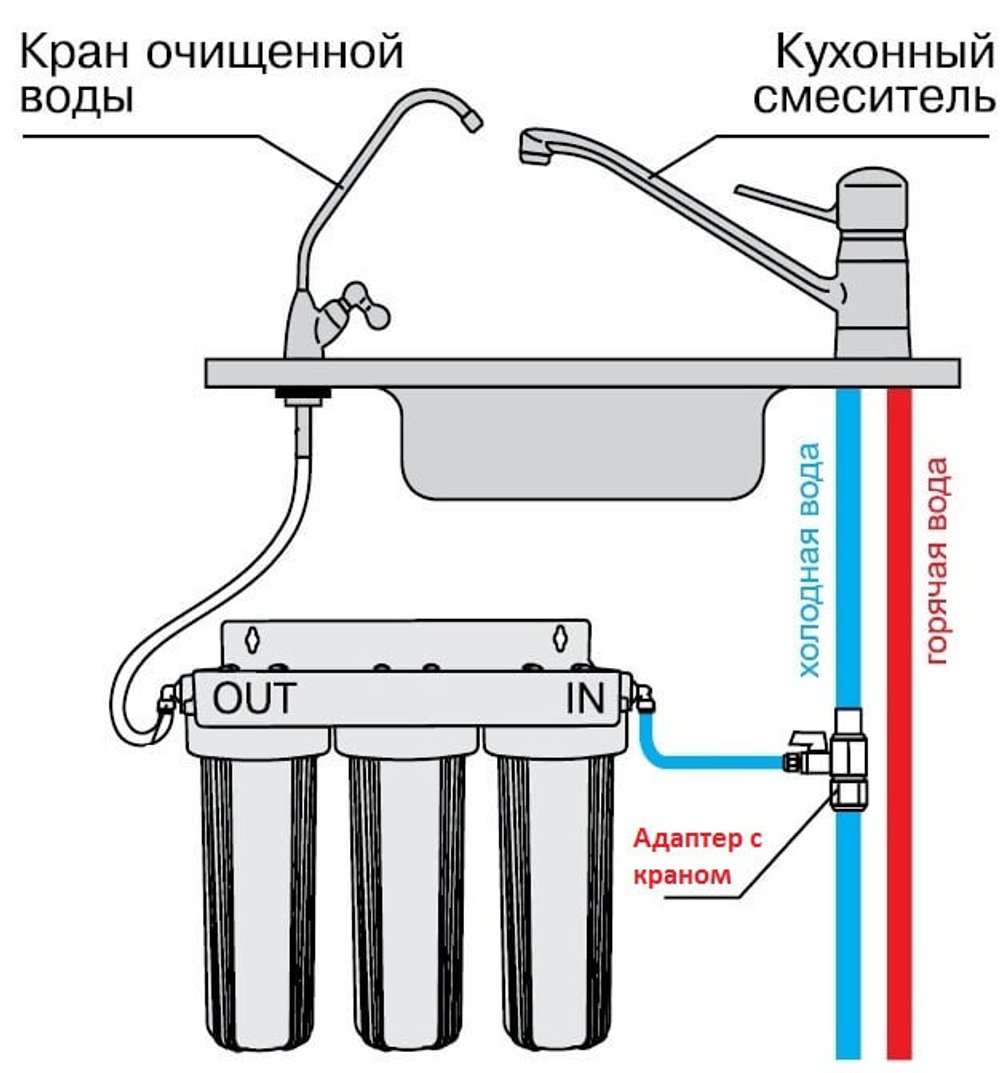 Кран очищенной воды

Кухонный смеситель

холодная вода

горячая вода

OUT

IN

Адаптер с краном