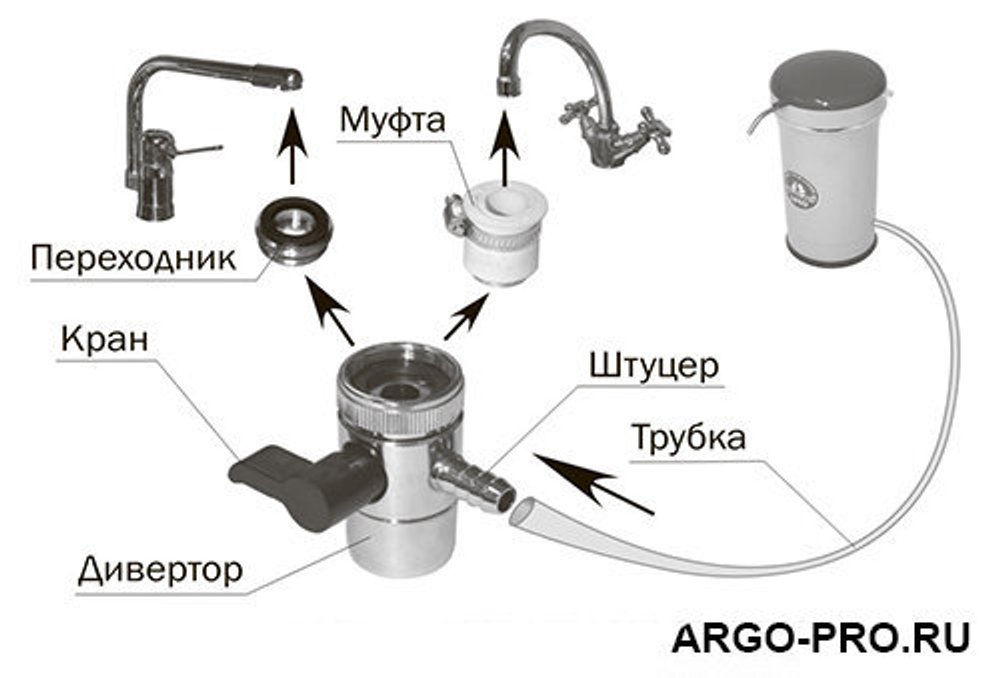 Муфта
Переходник
Кран
Штуцер
Трубка
Дивертор
ARGO-PRO.RU